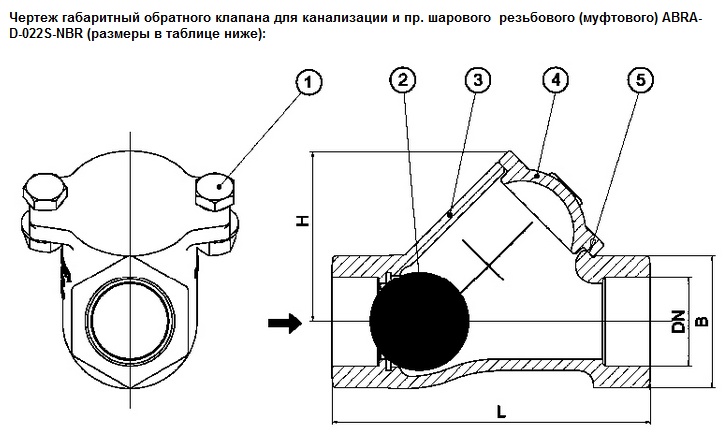 Чертеж габаритный обратного клапана для канализации и пр. шарового резьбового (муфтового) ABRA-D-022S-NBR (размеры в таблице ниже):

1
2
3
4
5
H
DN
B
L